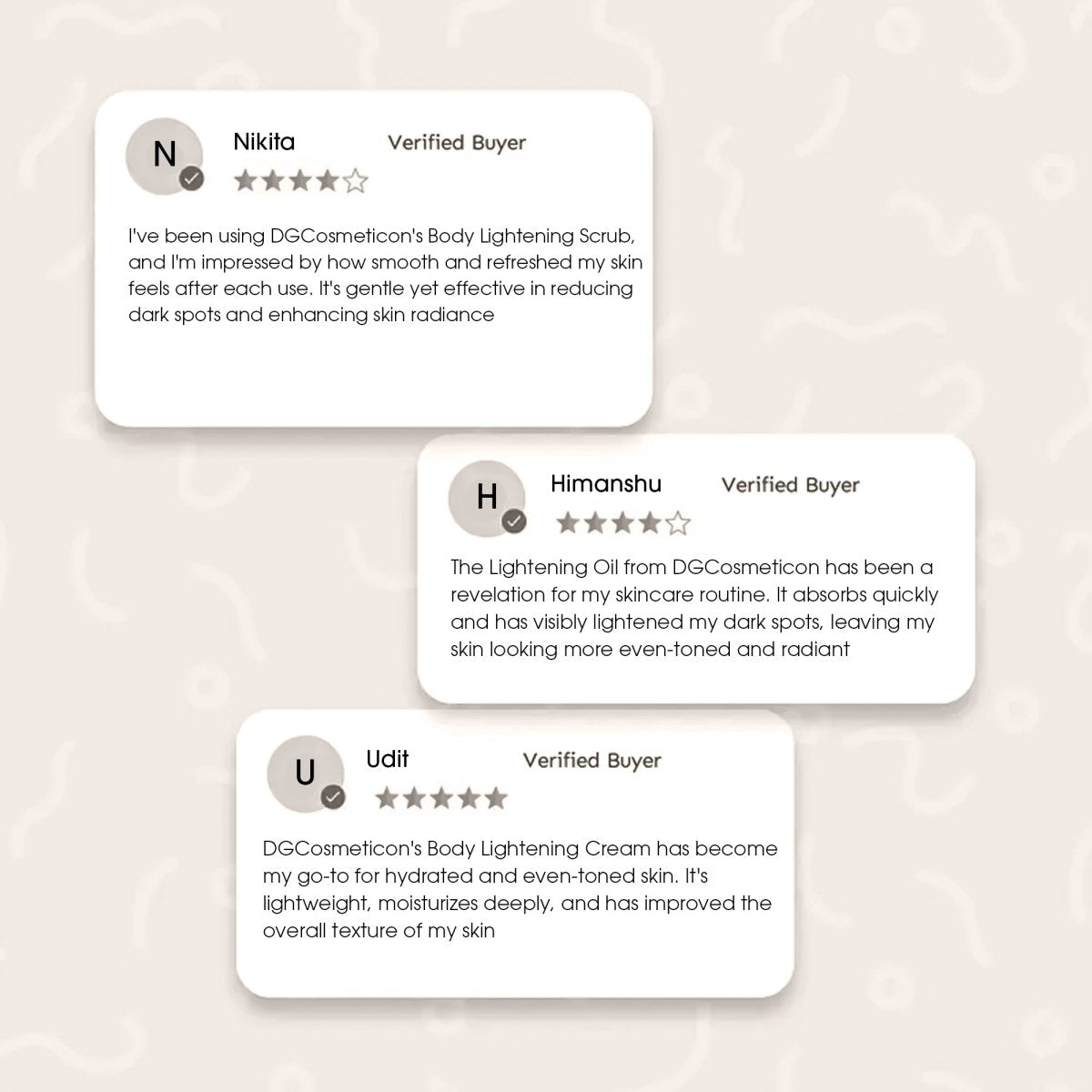 N

Nikita

Verified Buyer

I've been using DGCosmeticon's Body Lightening Scrub, and I'm impressed by how smooth and refreshed my skin feels after each use. It's gentle yet effective in reducing dark spots and enhancing skin radiance

H

Himanshu

Verified Buyer

The Lightening Oil from DGCosmeticon has been a revelation for my skincare routine. It absorbs quickly and has visibly lightened my dark spots, leaving my skin looking more even-toned and radiant

U

Udit

Verified Buyer

DGCosmeticon's Body Lightening Cream has become my go-to for hydrated and even-toned skin. It's lightweight, moisturizes deeply, and has improved the overall texture of my skin